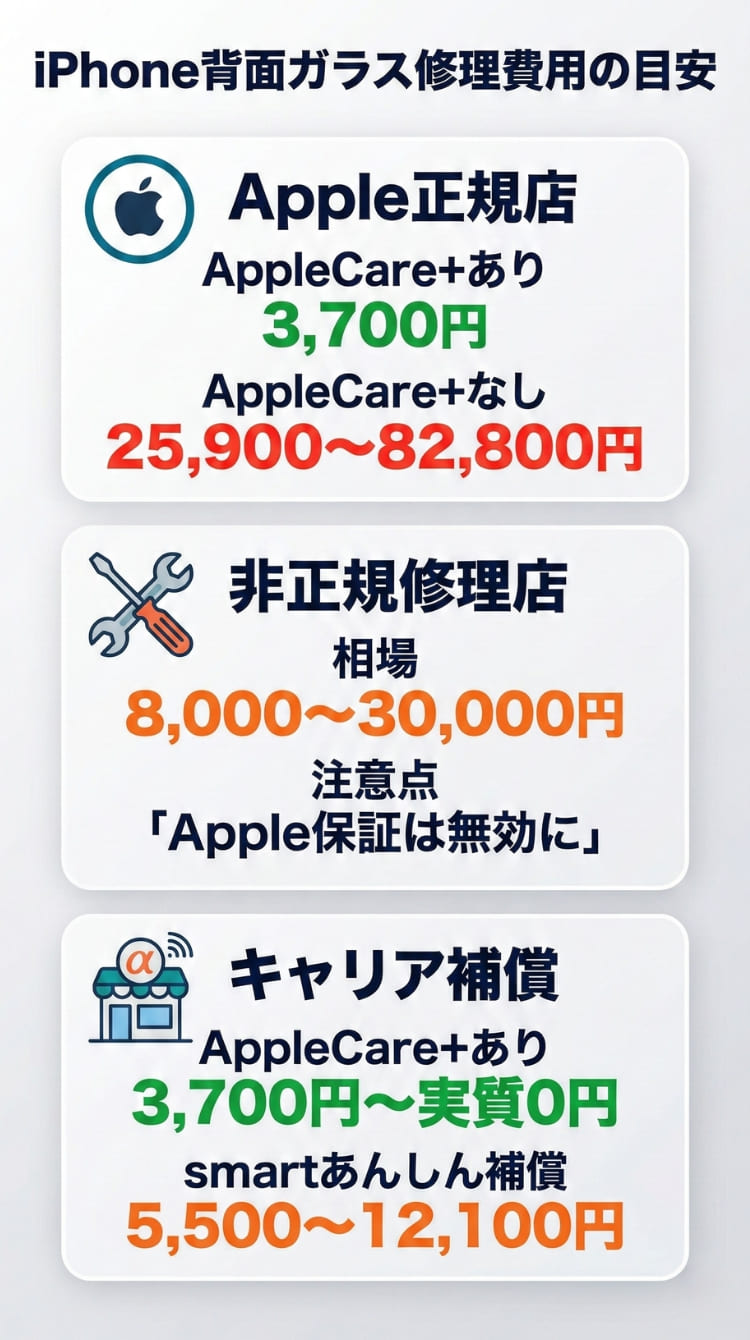 iPhone背面ガラス修理費用の目安

Apple正規店

AppleCare+あり

3,700円

AppleCare+なし

25,900〜82,800円

非正規修理店

相場

8,000〜30,000円

注意点

「Apple保証は無効に」

α

キャリア補償

AppleCare+あり

3,700円〜実質0円

smartあんしん補償

5,500〜12,100円