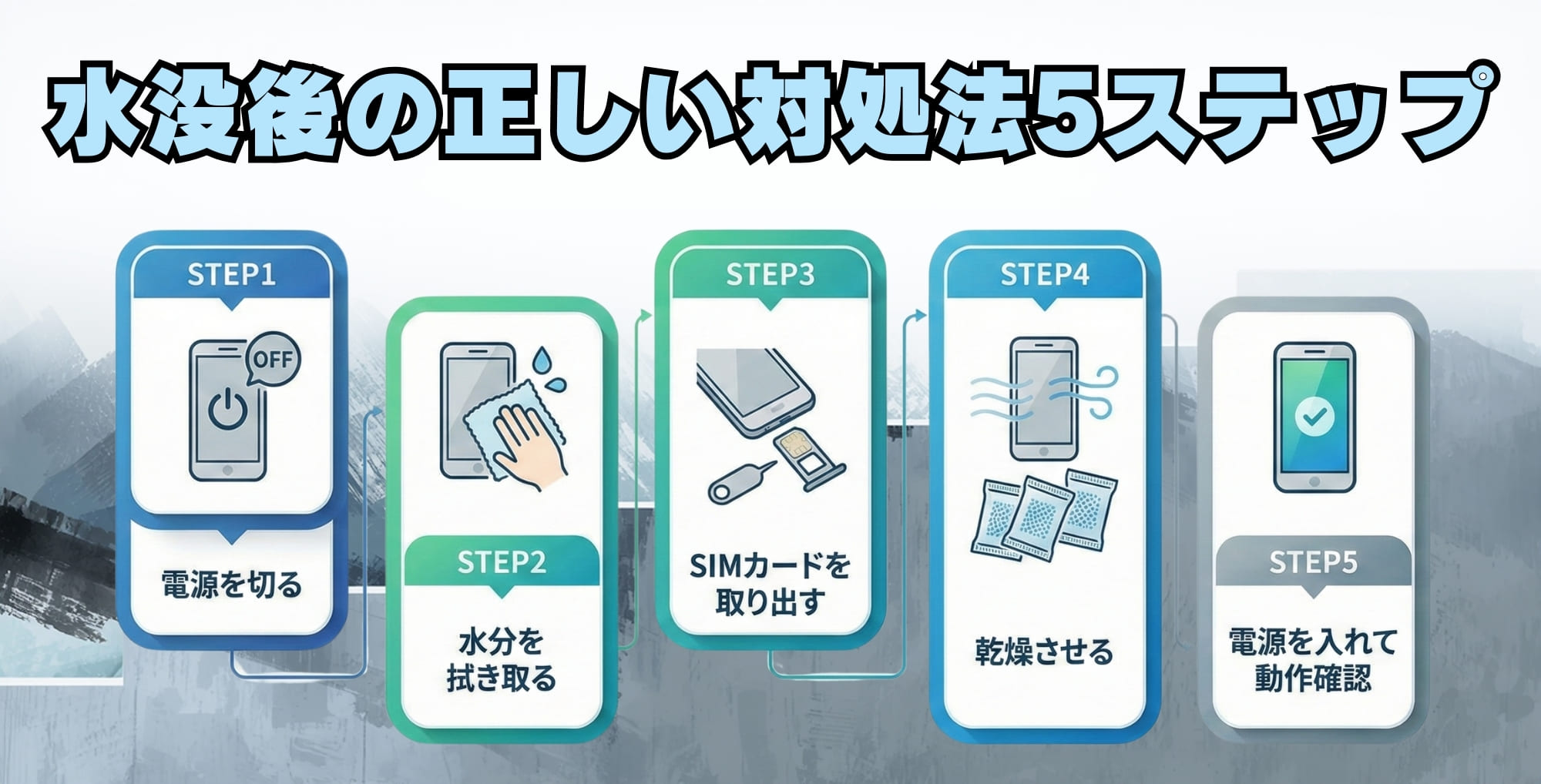 水没後の正しい対処法5ステップ

STEP1
OFF
電源を切る

STEP2
水分を拭き取る

STEP3
SIMカードを取り出す

STEP4
乾燥させる

STEP5
電源を入れて動作確認